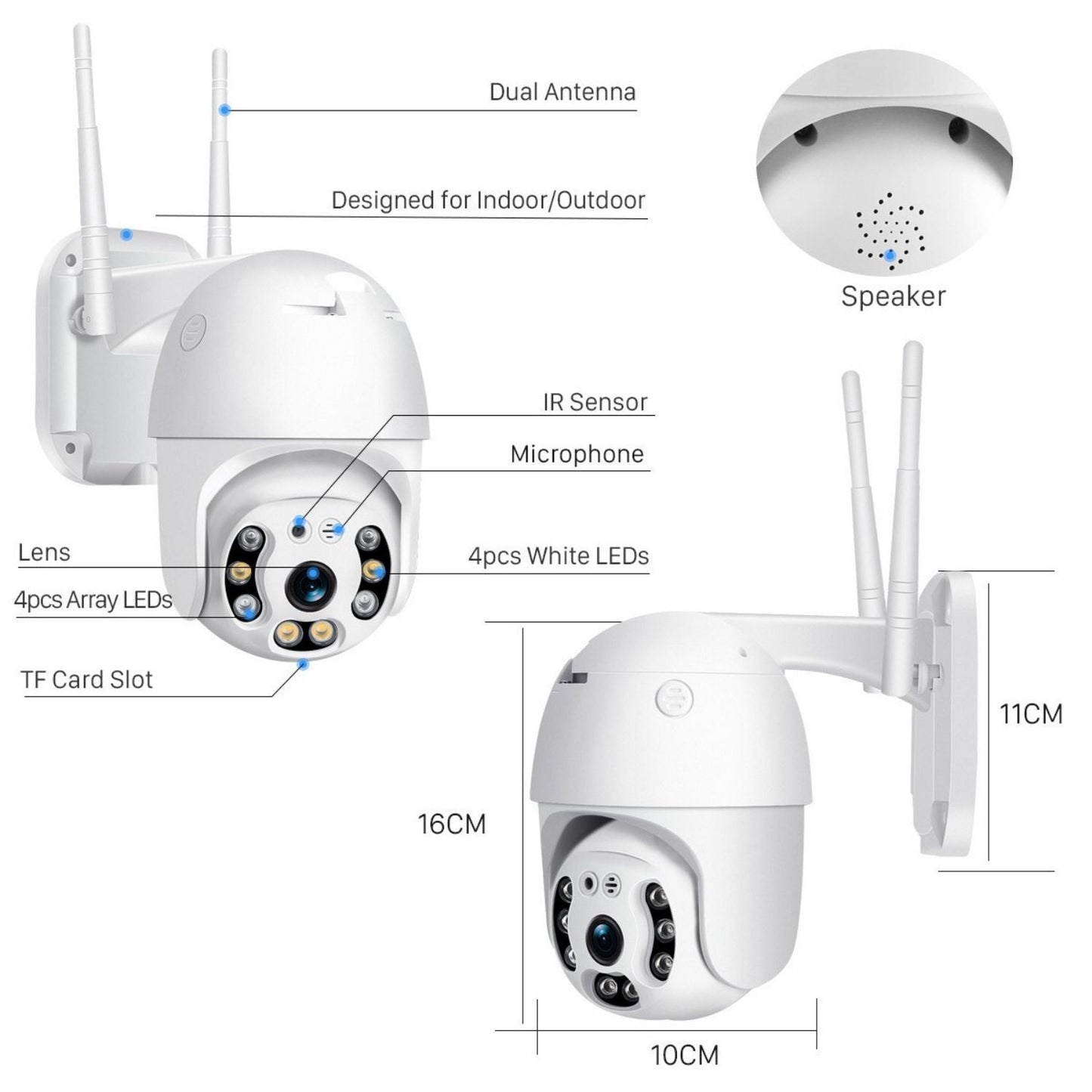 Dual Antenna

Designed for Indoor/Outdoor

Speaker

IR Sensor

Microphone

Lens

4pcs White LEDs

4pcs Array LEDs

TF Card Slot

11CM

16CM

10CM