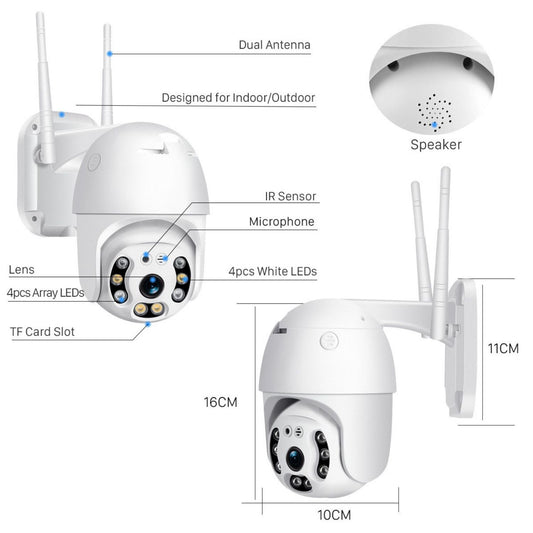 Dual Antenna

Designed for Indoor/Outdoor

Speaker

IR Sensor

Microphone

Lens

4pcs White LEDs

4pcs Array LEDs

TF Card Slot

11CM

16CM

10CM